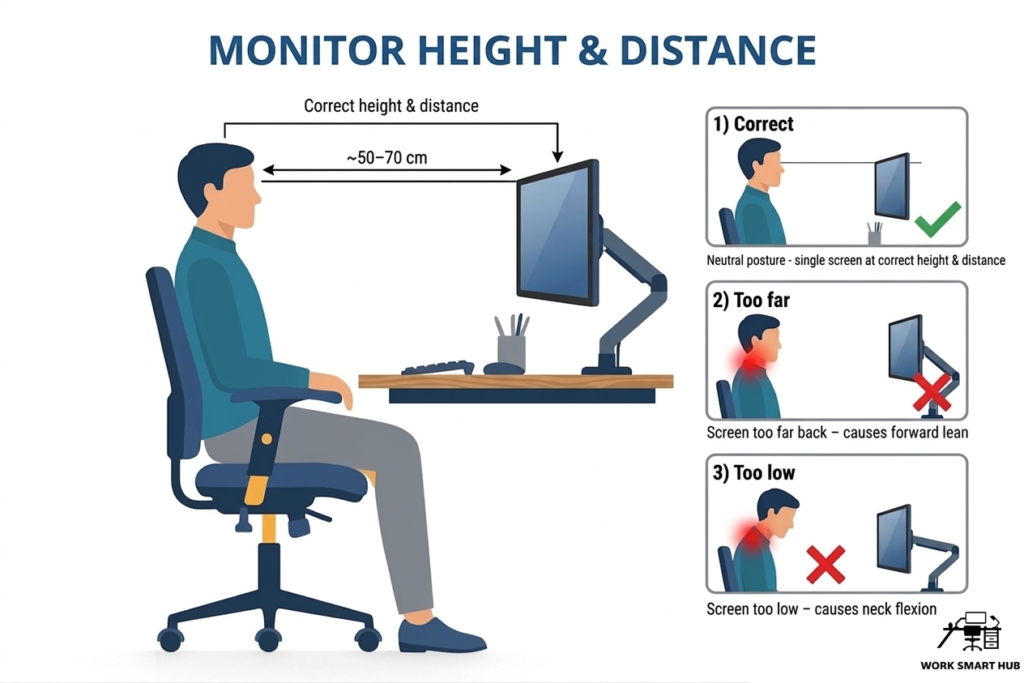 MONITOR HEIGHT & DISTANCE

Correct height & distance

~50–70 cm

1) Correct

Neutral posture - single screen at correct height & distance

2) Too far

Screen too far back – causes forward lean

3) Too low

Screen too low – causes neck flexion

WORK SMART HUB