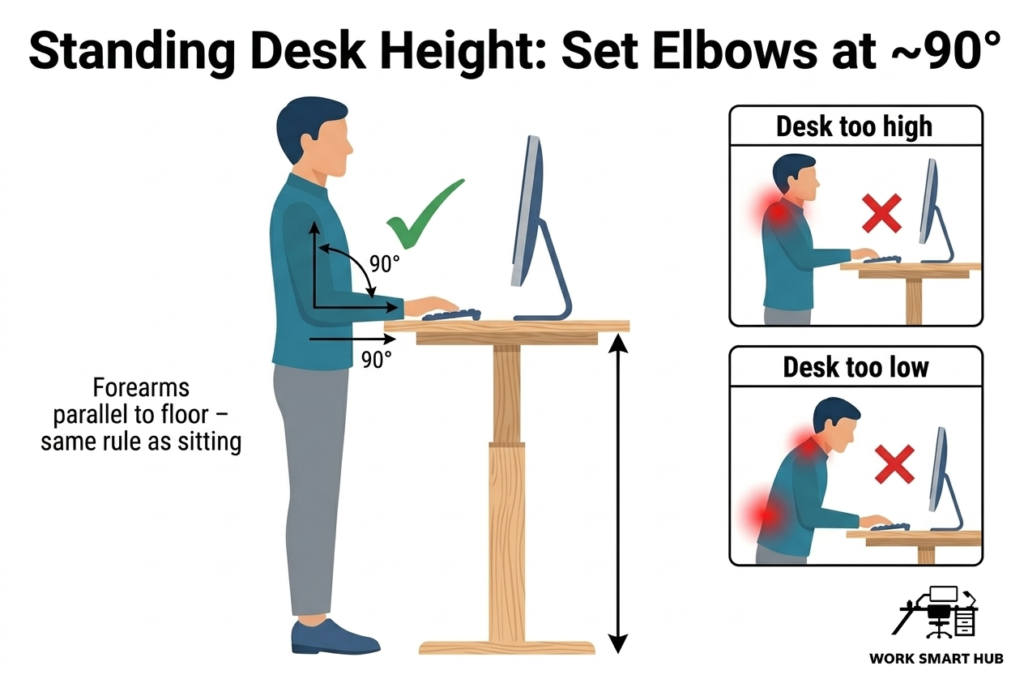 Standing Desk Height: Set Elbows at ~90°

90°

90°

Forearms parallel to floor – same rule as sitting

Desk too high

Desk too low

WORK SMART HUB