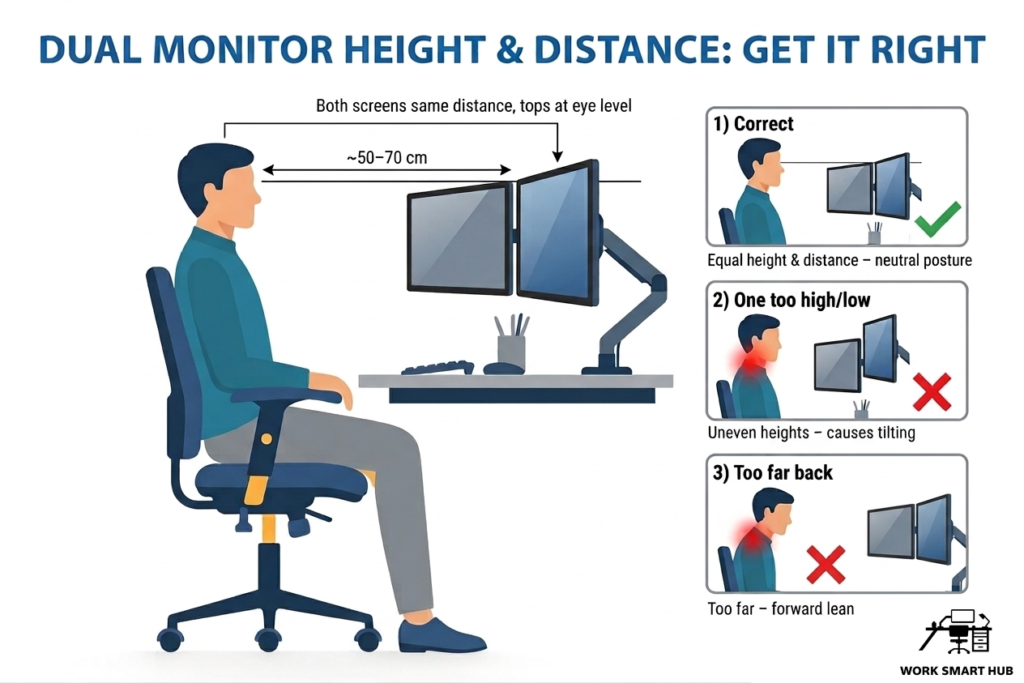 DUAL MONITOR HEIGHT & DISTANCE: GET IT RIGHT

Both screens same distance, tops at eye level

~50–70 cm

1) Correct

Equal height & distance – neutral posture

2) One too high/low

Uneven heights – causes tilting

3) Too far back

Too far – forward lean

WORK SMART HUB