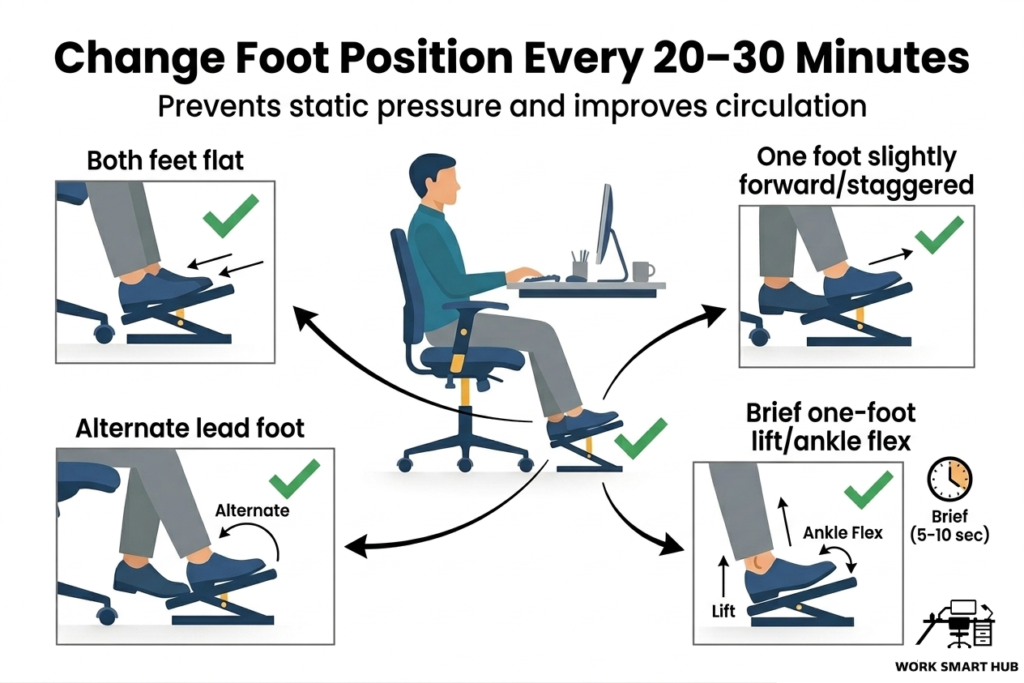 Change Foot Position Every 20–30 Minutes
Prevents static pressure and improves circulation

Both feet flat

One foot slightly forward/staggered

Alternate lead foot

Alternate

Brief one-foot lift/ankle flex

Ankle Flex

Lift

Brief (5–10 sec)

WORK SMART HUB